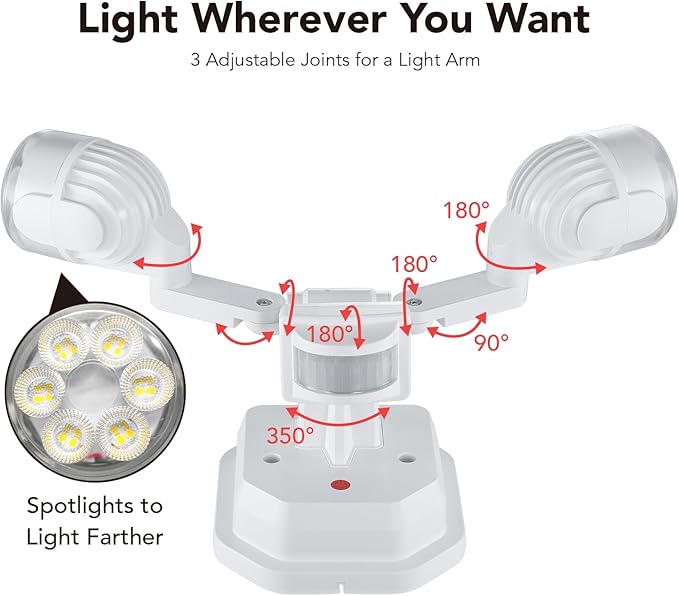 Light Wherever You Want

3 Adjustable Joints for a Light Arm

180°

180°

180°

90°

350°

Spotlights to Light Farther