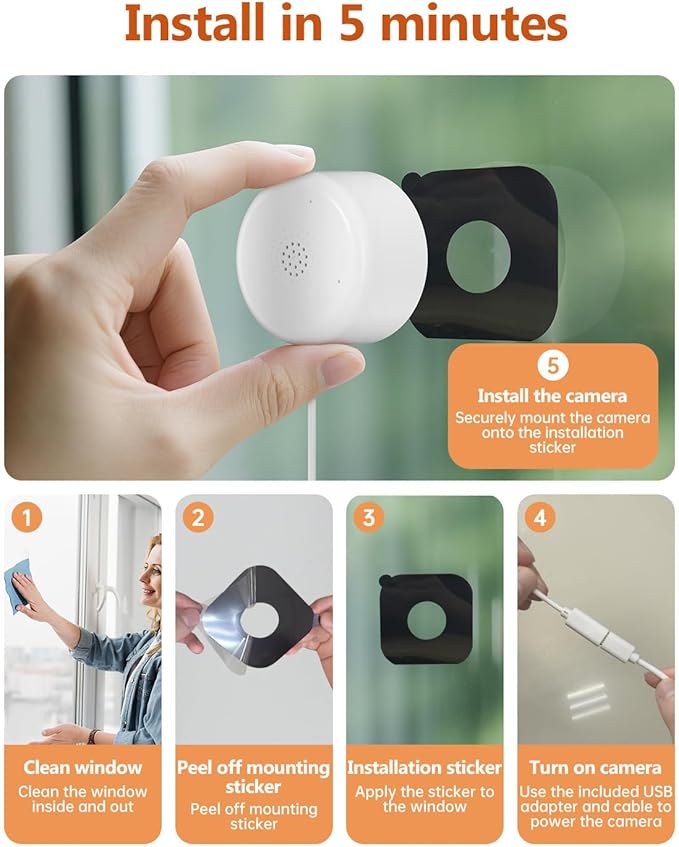 Install in 5 minutes

5
Install the camera
Securely mount the camera onto the installation sticker

1
Clean window
Clean the window inside and out

2
Peel off mounting sticker
Peel off mounting sticker

3
Installation sticker
Apply the sticker to the window

4
Turn on camera
Use the included USB adapter and cable to power the camera