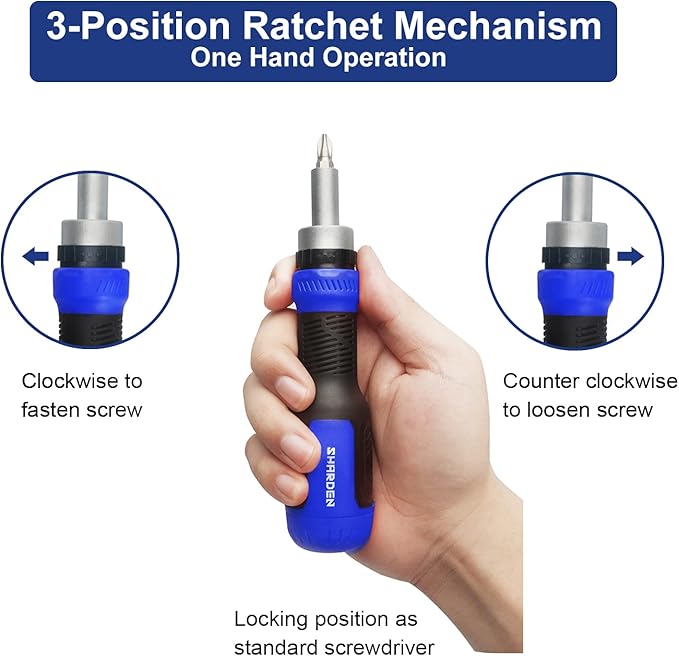 3-Position Ratchet Mechanism
One Hand Operation

Clockwise to fasten screw

SHARDEN

Counter clockwise to loosen screw

Locking position as standard screwdriver