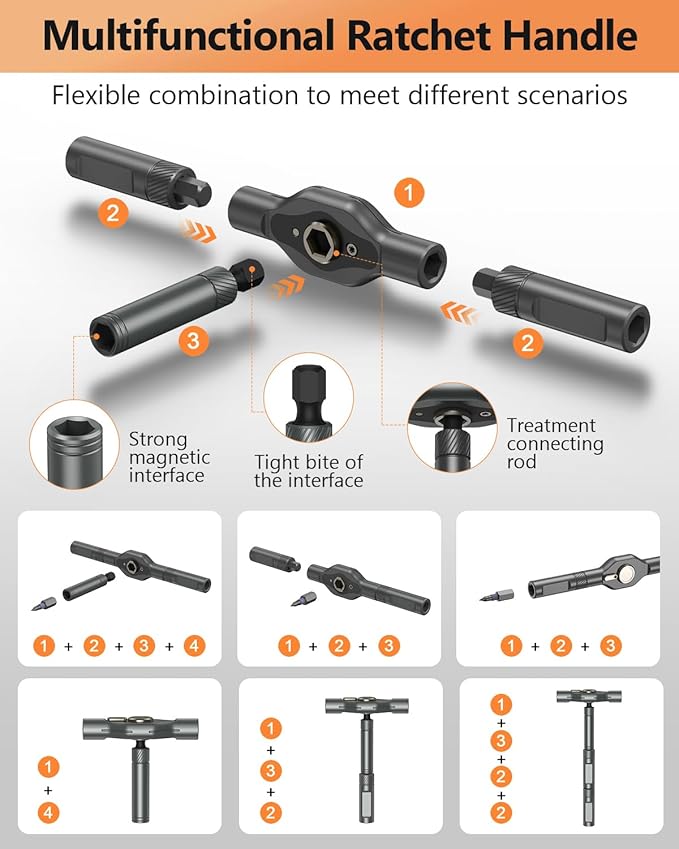 Multifunctional Ratchet Handle

Flexible combination to meet different scenarios

2

1

3

2

Strong magnetic interface

Tight bite of the interface

Treatment connecting rod

1 + 2 + 3 + 4

1 + 2 + 3

1 + 2 + 3

1 + 4

1 + 3 + 2

1 + 3 + 2 + 2