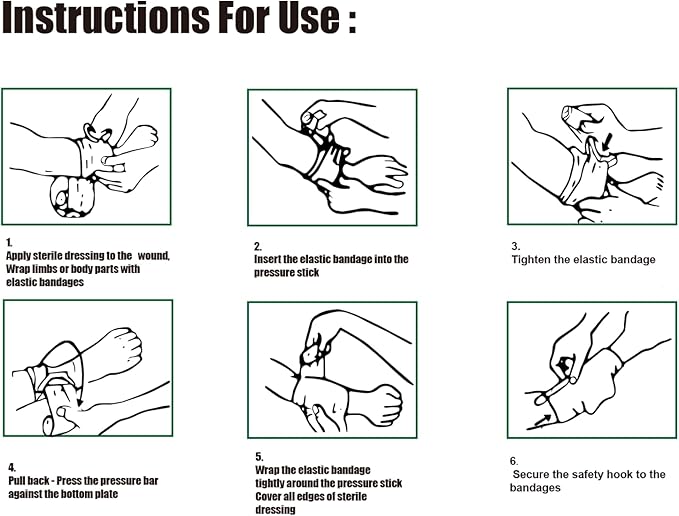 Instructions For Use :

1.
Apply sterile dressing to the wound, Wrap limbs or body parts with elastic bandages

2.
Insert the elastic bandage into the pressure stick

3.
Tighten the elastic bandage

4.
Pull back - Press the pressure bar against the bottom plate

5.
Wrap the elastic bandage tightly around the pressure stick Cover all edges of sterile dressing

6.
Secure the safety hook to the bandages