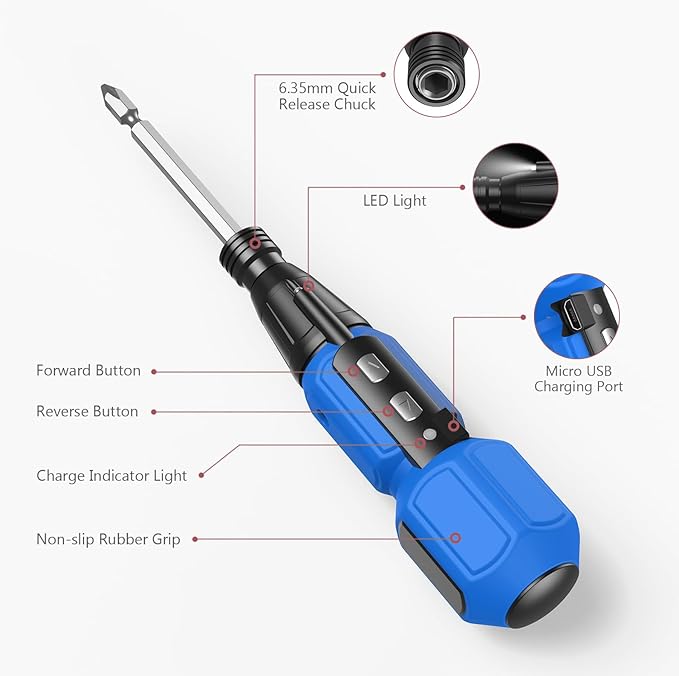 6.35mm Quick Release Chuck

LED Light

Micro USB Charging Port

Forward Button

Reverse Button

Charge Indicator Light

Non-slip Rubber Grip