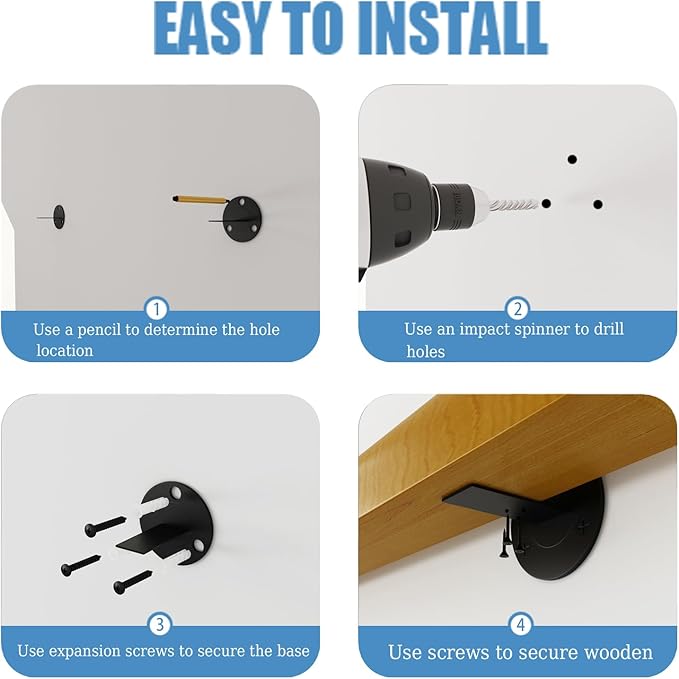 EASY TO INSTALL

1
Use a pencil to determine the hole location

2
Use an impact spinner to drill holes

3
Use expansion screws to secure the base

4
Use screws to secure wooden