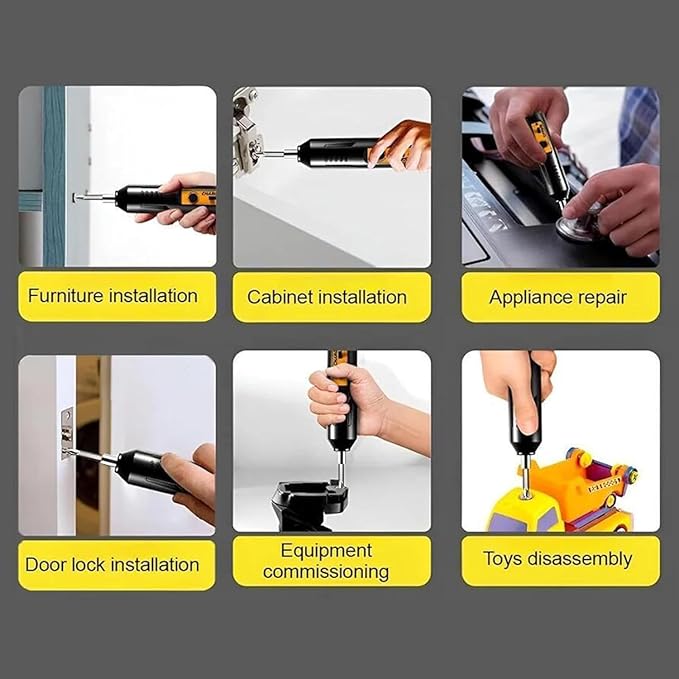 Furniture installation

Cabinet installation

Appliance repair

Door lock installation

Equipment commissioning

Toys disassembly