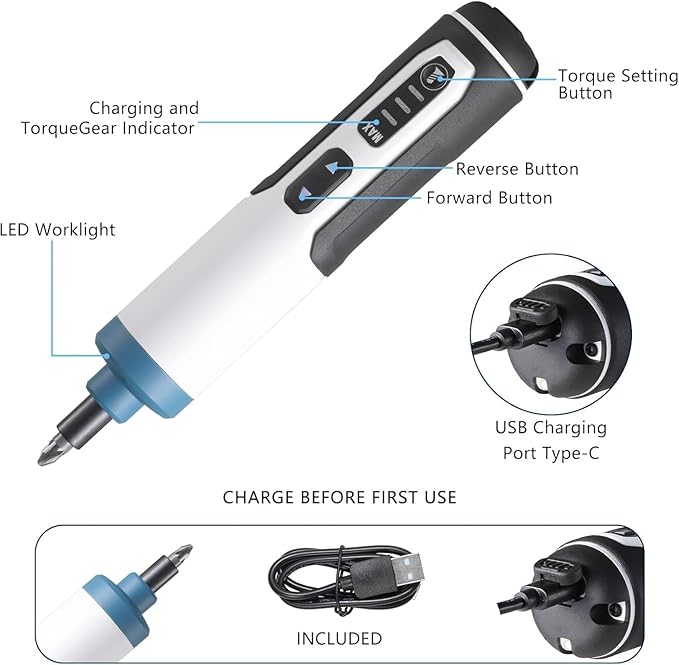 Torque Setting Button

Charging and TorqueGear Indicator

MAX

Reverse Button

Forward Button

LED Worklight

USB Charging Port Type-C

CHARGE BEFORE FIRST USE

INCLUDED