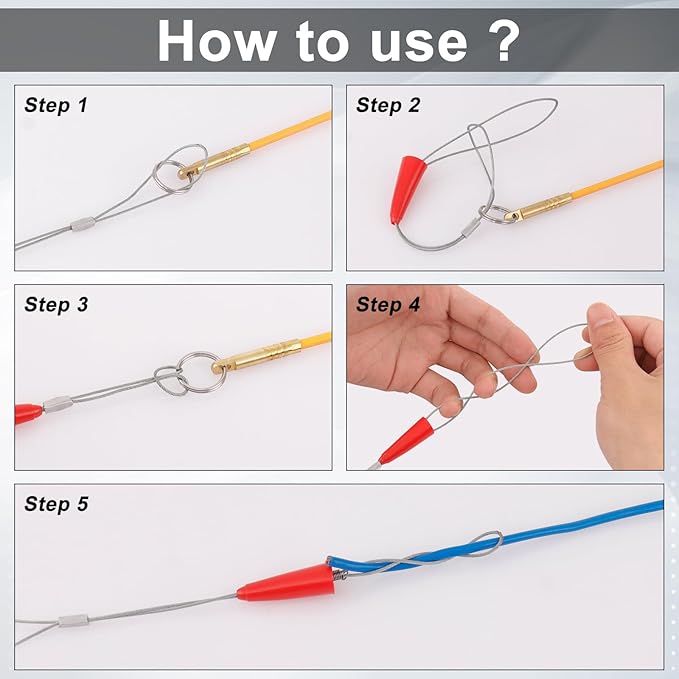 How to use ?

Step 1

Step 2

Step 3

Step 4

Step 5