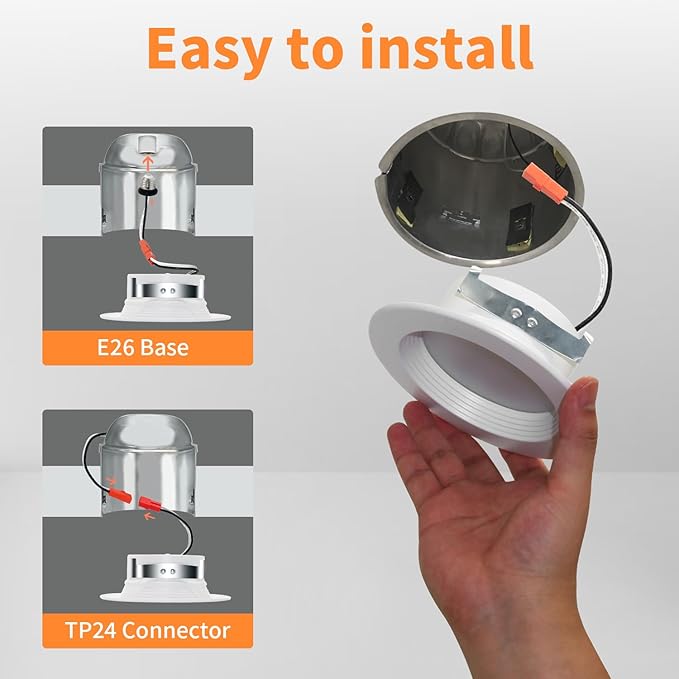 Easy to install

E26 Base

TP24 Connector