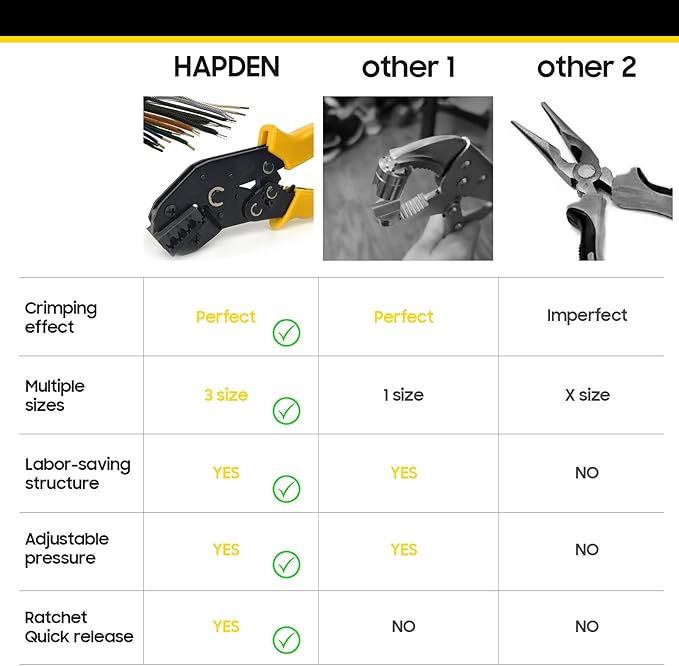 | | HAPDEN | other 1 | other 2 |
|---|---|---|---|
| Crimping effect | Perfect | Perfect | Imperfect |
| Multiple sizes | 3 size | 1 size | X size |
| Labor-saving structure | YES | YES | NO |
| Adjustable pressure | YES | YES | NO |
| Ratchet Quick release | YES | NO | NO |