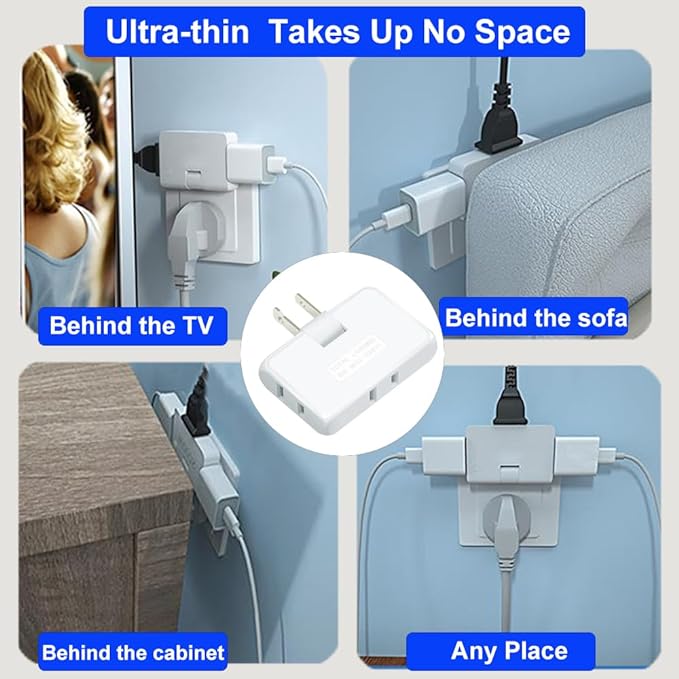 Ultra-thin Takes Up No Space

Behind the TV

Behind the sofa

Behind the cabinet

Any Place