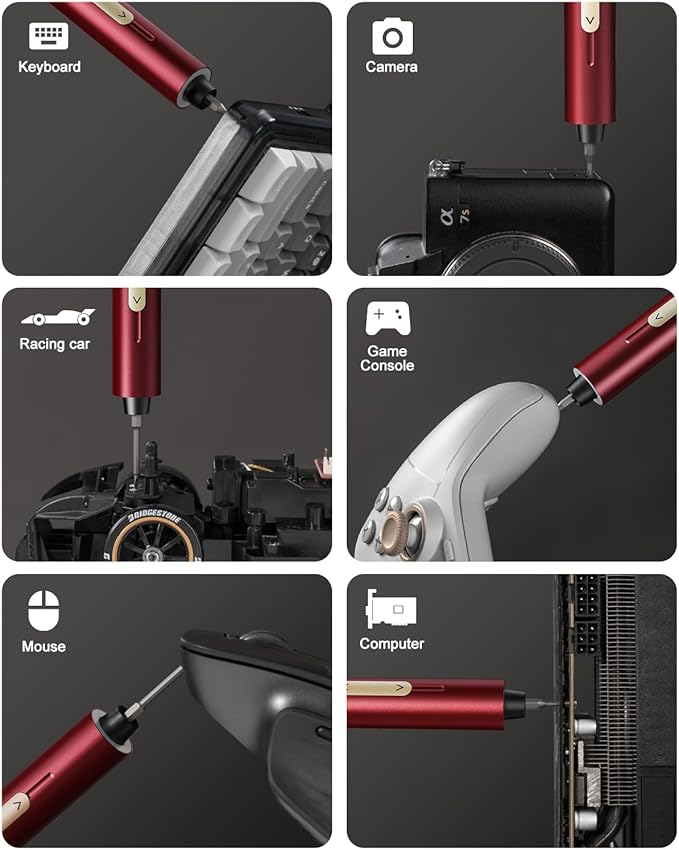 Keyboard

Camera

α 7s

Racing car

BRIDGESTONE

Game Console

Mouse

Computer