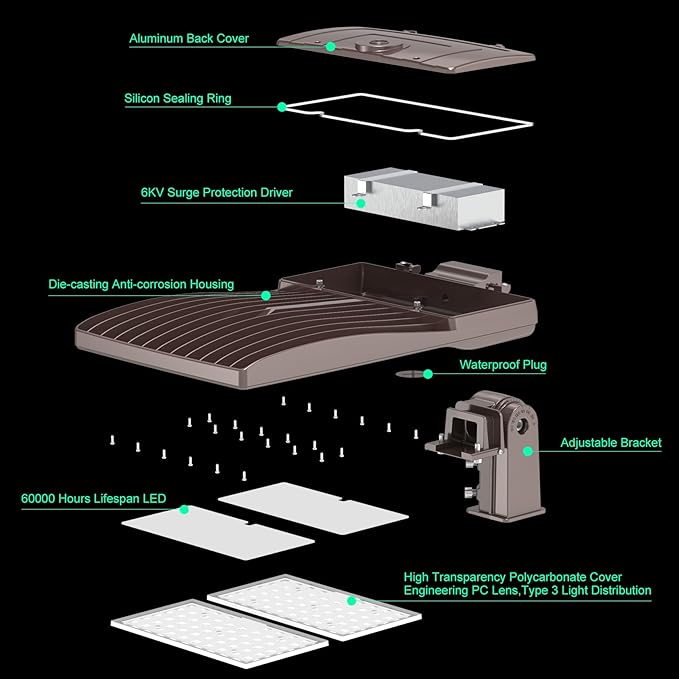 Aluminum Back Cover

Silicon Sealing Ring

6KV Surge Protection Driver

Die-casting Anti-corrosion Housing

Waterproof Plug

Adjustable Bracket

60000 Hours Lifespan LED

High Transparency Polycarbonate Cover
Engineering PC Lens,Type 3 Light Distribution