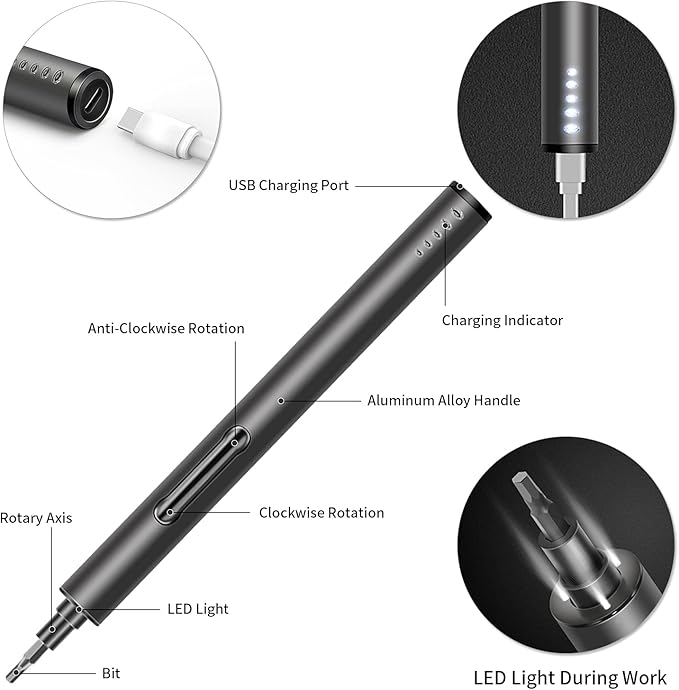 USB Charging Port

Charging Indicator

Anti-Clockwise Rotation

Aluminum Alloy Handle

Clockwise Rotation

Rotary Axis

LED Light

Bit

LED Light During Work