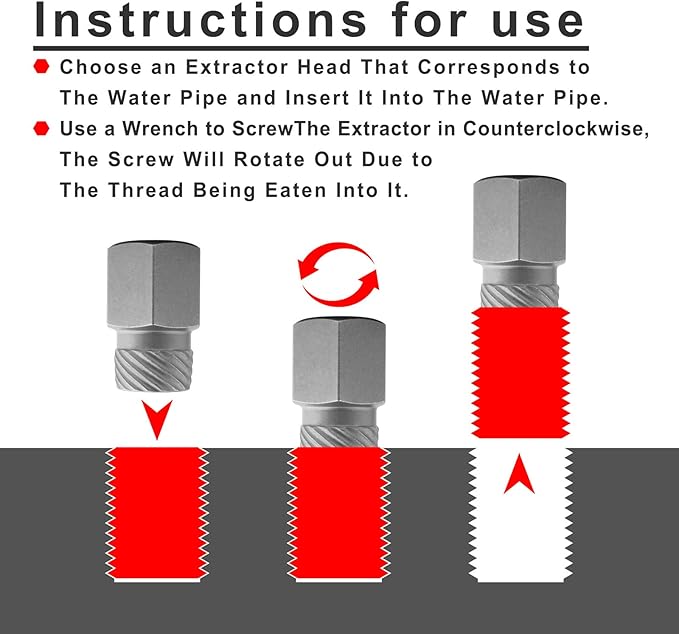 Instructions for use

Choose an Extractor Head That Corresponds to The Water Pipe and Insert It Into The Water Pipe.

Use a Wrench to ScrewThe Extractor in Counterclockwise, The Screw Will Rotate Out Due to The Thread Being Eaten Into It.