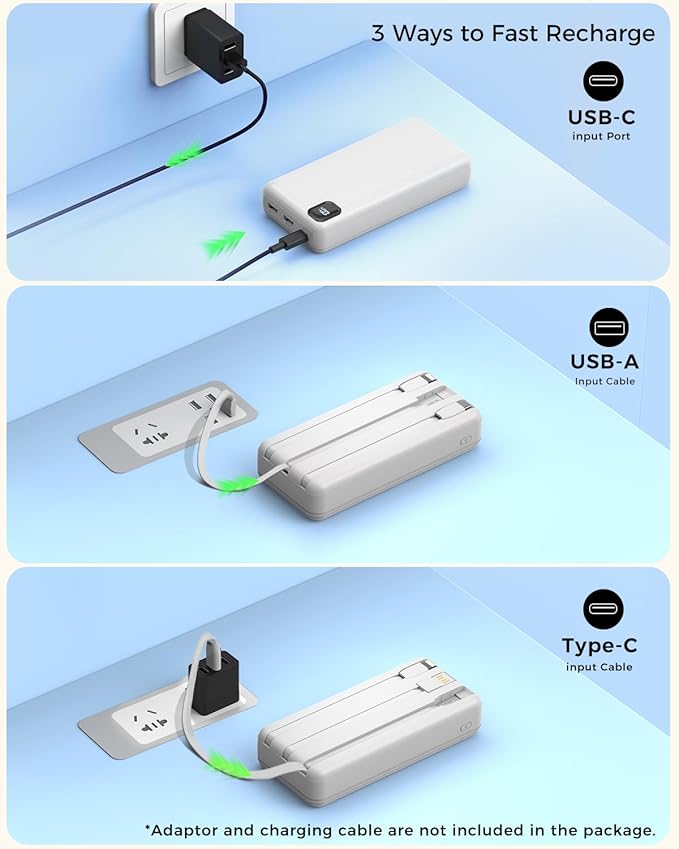 3 Ways to Fast Recharge

USB-C
input Port

USB-A
Input Cable

Type-C
input Cable

*Adaptor and charging cable are not included in the package.