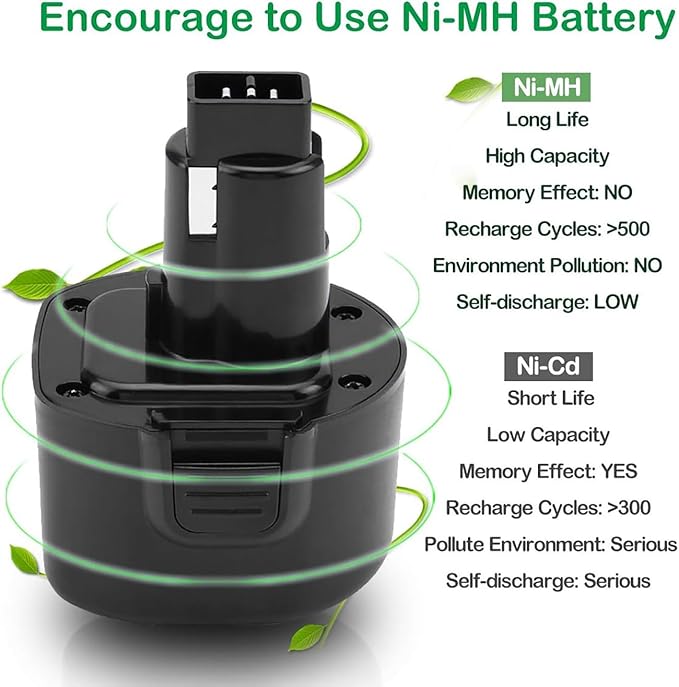 Encourage to Use Ni-MH Battery

Ni-MH
Long Life
High Capacity
Memory Effect: NO
Recharge Cycles: >500
Environment Pollution: NO
Self-discharge: LOW

Ni-Cd
Short Life
Low Capacity
Memory Effect: YES
Recharge Cycles: >300
Pollute Environment: Serious
Self-discharge: Serious