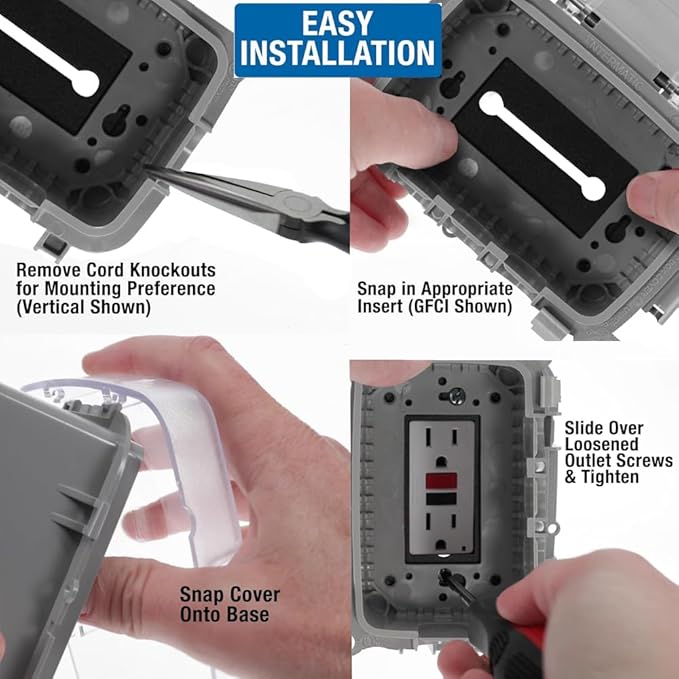 EASY INSTALLATION

Remove Cord Knockouts for Mounting Preference (Vertical Shown)

Snap in Appropriate Insert (GFCI Shown)

Snap Cover Onto Base

Slide Over Loosened Outlet Screws & Tighten