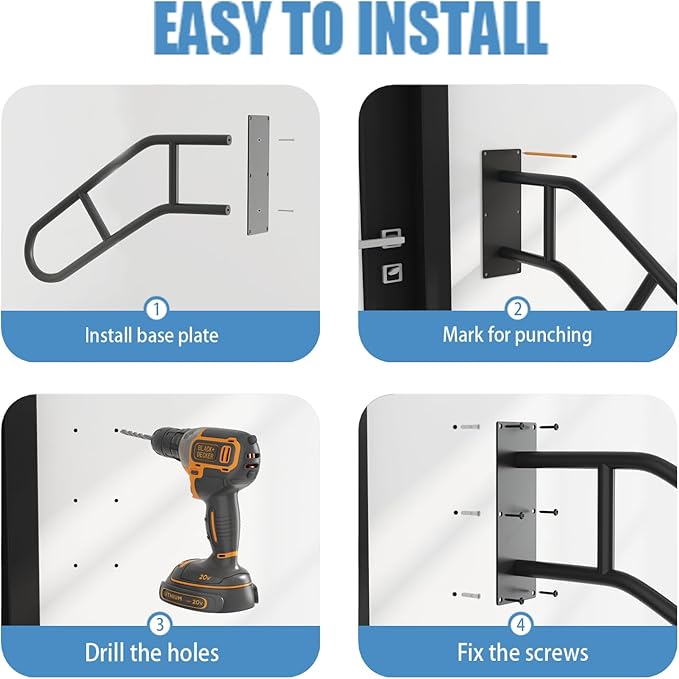 EASY TO INSTALL

1
Install base plate

2
Mark for punching

BLACK+DECKER
20V
LITHIUM 20V

3
Drill the holes

4
Fix the screws