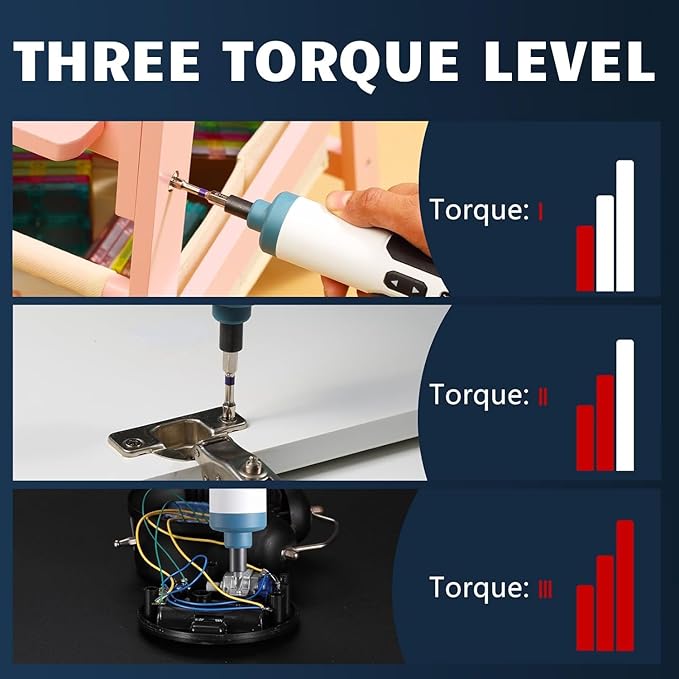 THREE TORQUE LEVEL

Torque: I

Torque: II

Torque: III