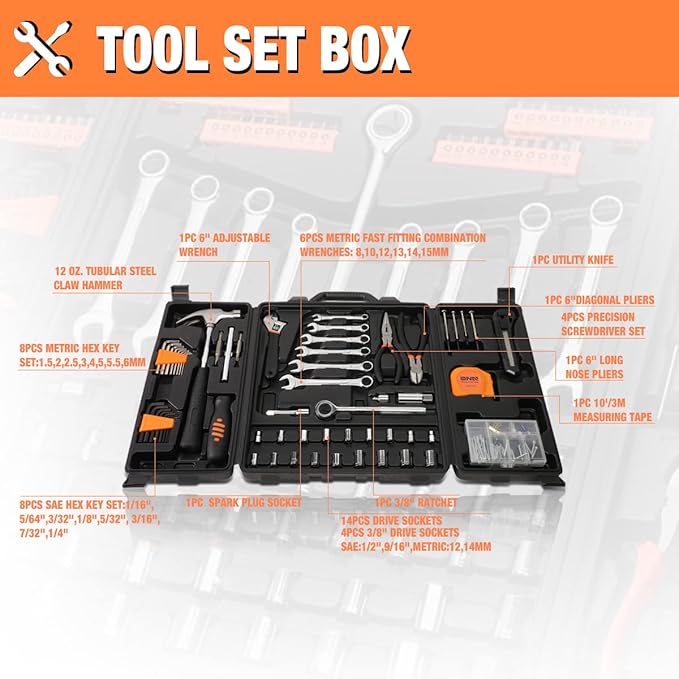 TOOL SET BOX

1PC 6" ADJUSTABLE WRENCH

6PCS METRIC FAST FITTING COMBINATION WRENCHES: 8,10,12,13,14,15MM

12 OZ. TUBULAR STEEL CLAW HAMMER

1PC UTILITY KNIFE

1PC 6"DIAGONAL PLIERS

4PCS PRECISION SCREWDRIVER SET

8PCS METRIC HEX KEY SET:1.5,2,2.5,3,4,5,5.5,6MM

1PC 6" LONG NOSE PLIERS

1PC 10'/3M MEASURING TAPE

8PCS SAE HEX KEY SET:1/16", 5/64",3/32",1/8",5/32", 3/16", 7/32",1/4"

1PC SPARK PLUG SOCKET

1PC 3/8" RATCHET

14PCS DRIVE SOCKETS
4PCS 3/8" DRIVE SOCKETS
SAE:1/2",9/16",METRIC:12,14MM