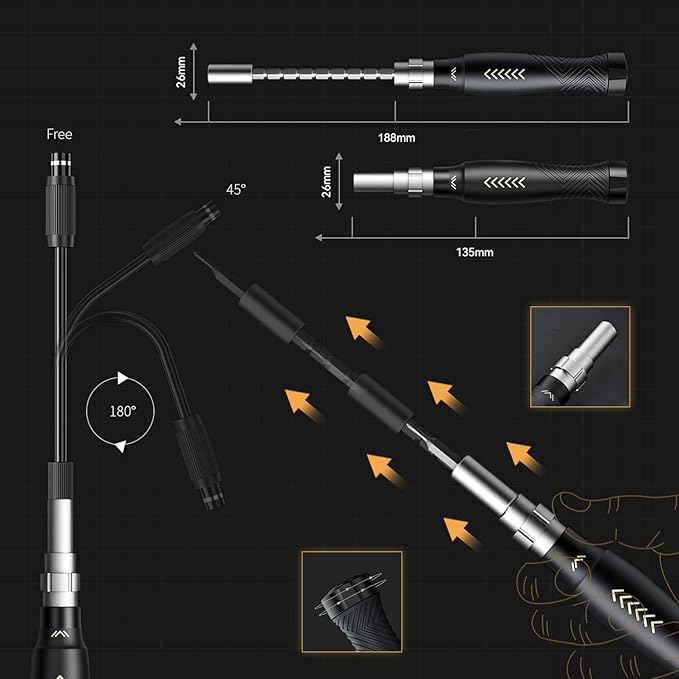 26mm

188mm

26mm

135mm

Free

45°

180°