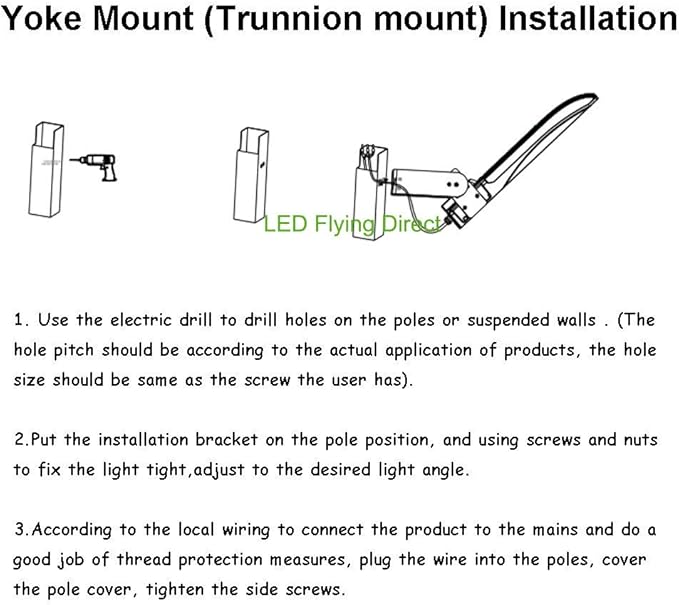 Yoke Mount (Trunnion mount) Installation

LED Flying Direct

1. Use the electric drill to drill holes on the poles or suspended walls . (The hole pitch should be according to the actual application of products, the hole size should be same as the screw the user has).

2.Put the installation bracket on the pole position, and using screws and nuts to fix the light tight,adjust to the desired light angle.

3.According to the local wiring to connect the product to the mains and do a good job of thread protection measures, plug the wire into the poles, cover the pole cover, tighten the side screws.