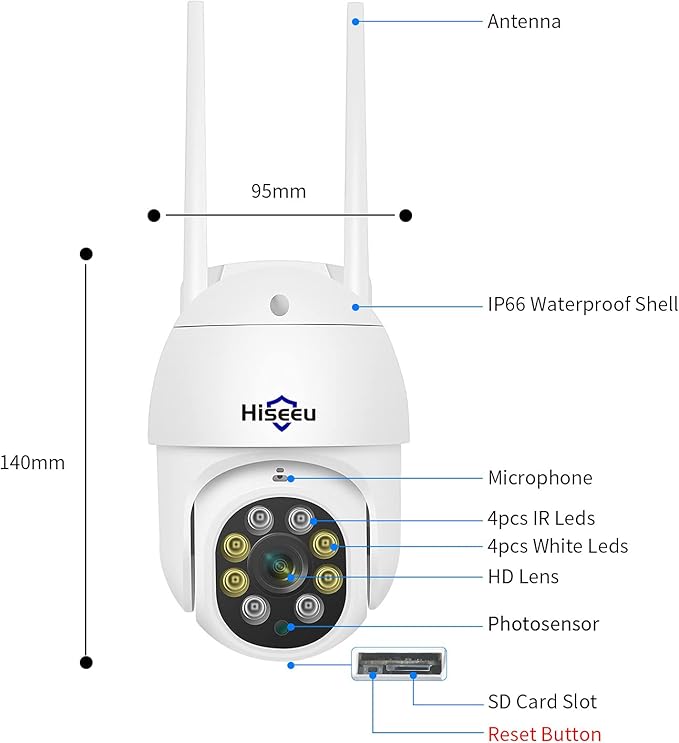 Antenna

95mm

IP66 Waterproof Shell

Hiseeu

140mm

Microphone

4pcs IR Leds

4pcs White Leds

HD Lens

Photosensor

SD Card Slot

Reset Button