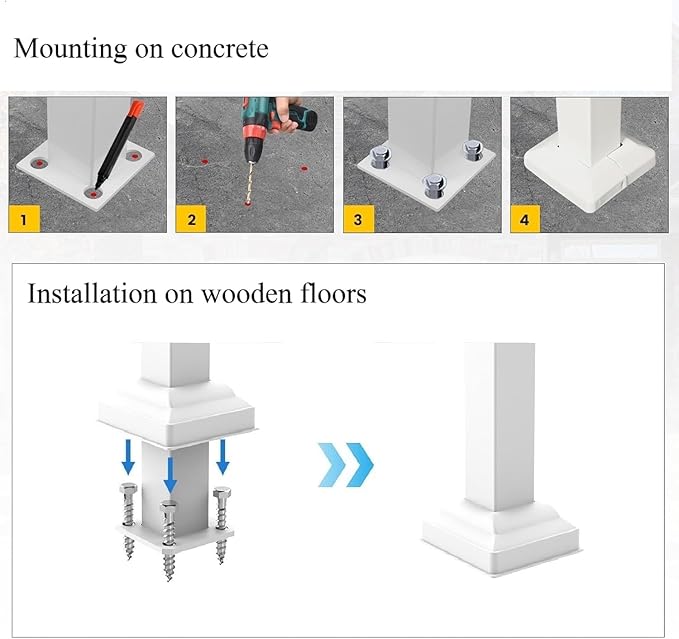 Mounting on concrete

1

2

3

4

Installation on wooden floors