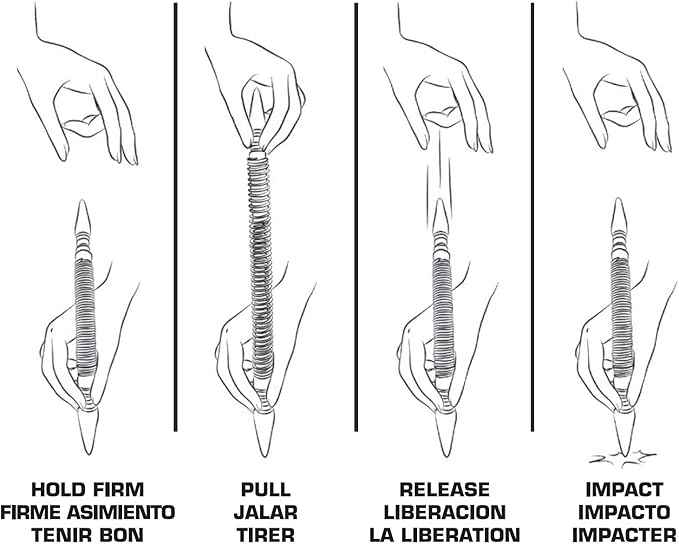 HOLD FIRM
FIRME ASIMIENTO
TENIR BON

PULL
JALAR
TIRER

RELEASE
LIBERACION
LA LIBERATION

IMPACT
IMPACTO
IMPACTER