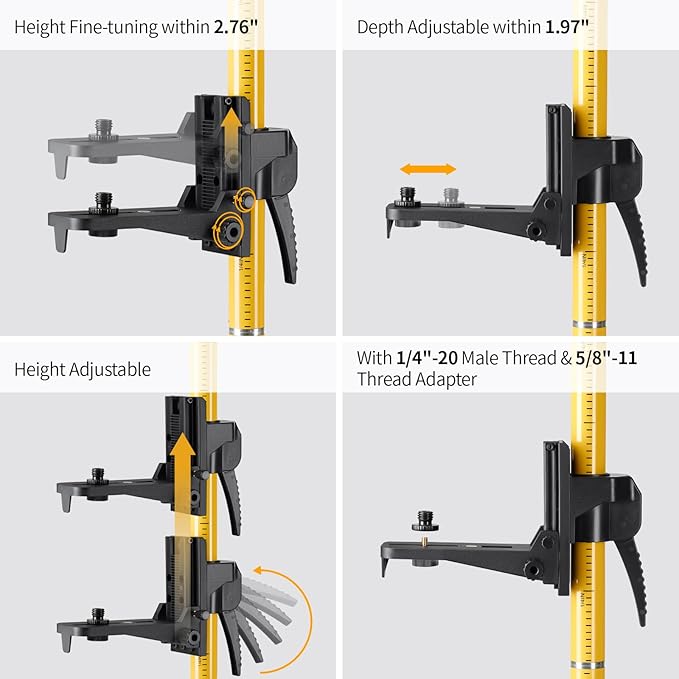 Height Fine-tuning within **2.76"**

Depth Adjustable within **1.97"**

Height Adjustable

With **1/4"-20** Male Thread & **5/8"-11** Thread Adapter