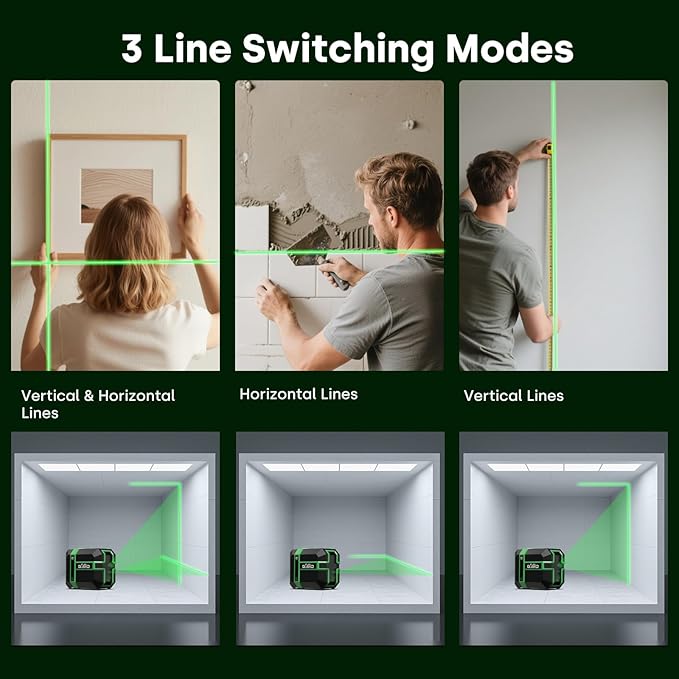 3 Line Switching Modes

Vertical & Horizontal Lines

Horizontal Lines

Vertical Lines