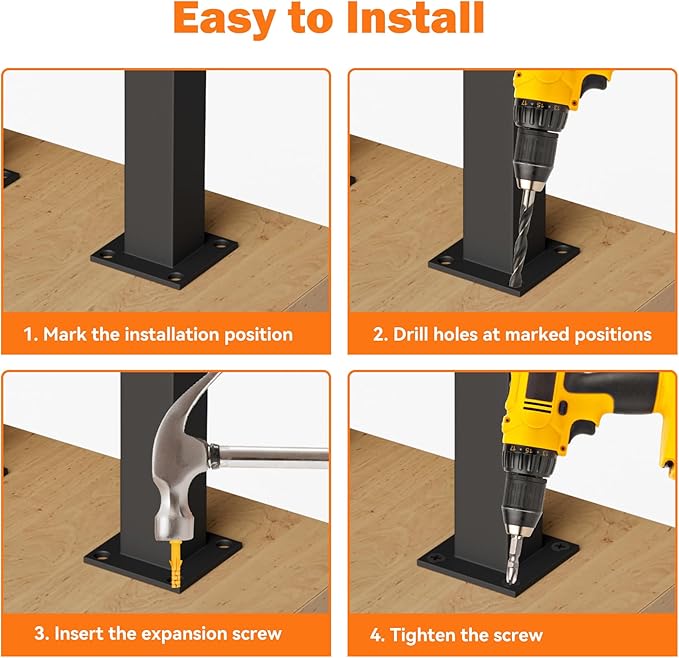 Easy to Install

1. Mark the installation position

2. Drill holes at marked positions

3. Insert the expansion screw

4. Tighten the screw