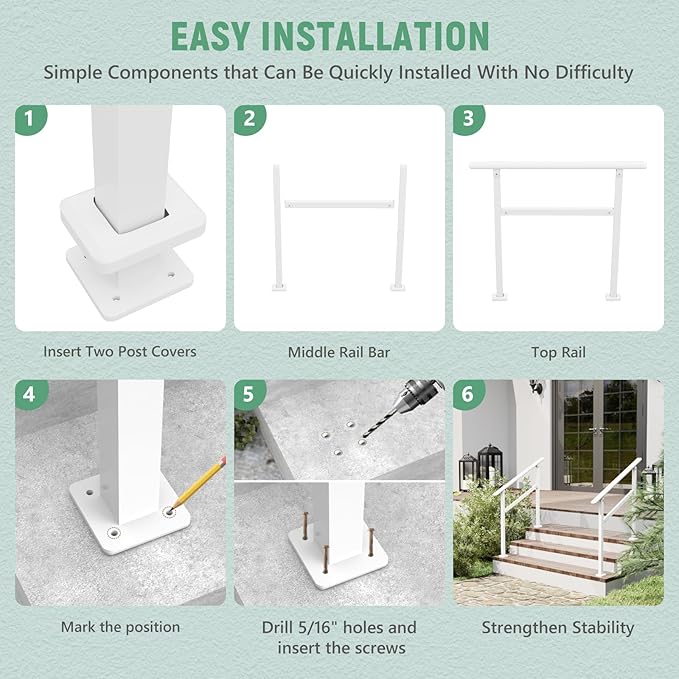 EASY INSTALLATION

Simple Components that Can Be Quickly Installed With No Difficulty

1

Insert Two Post Covers

2

Middle Rail Bar

3

Top Rail

4

Mark the position

5

Drill 5/16" holes and insert the screws

6

Strengthen Stability