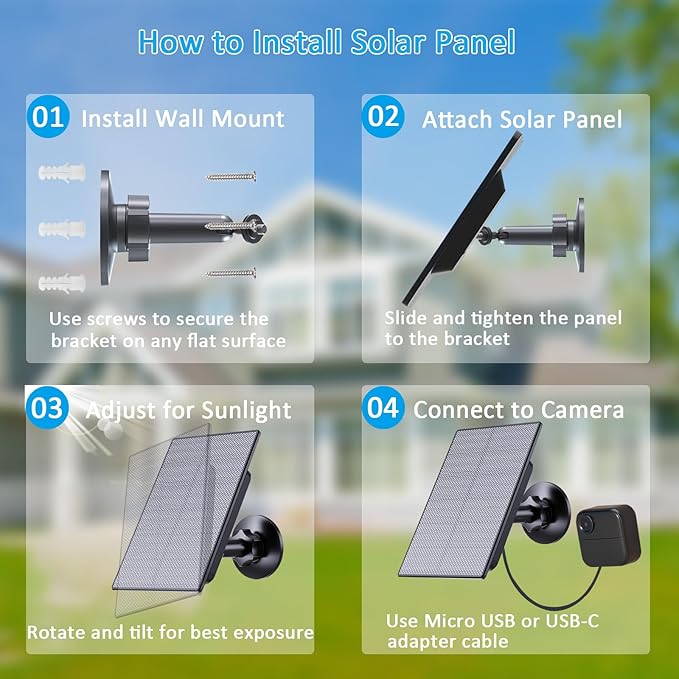 How to Install Solar Panel

01 Install Wall Mount

Use screws to secure the bracket on any flat surface

02 Attach Solar Panel

Slide and tighten the panel to the bracket

03 Adjust for Sunlight

Rotate and tilt for best exposure

04 Connect to Camera

Use Micro USB or USB-C adapter cable