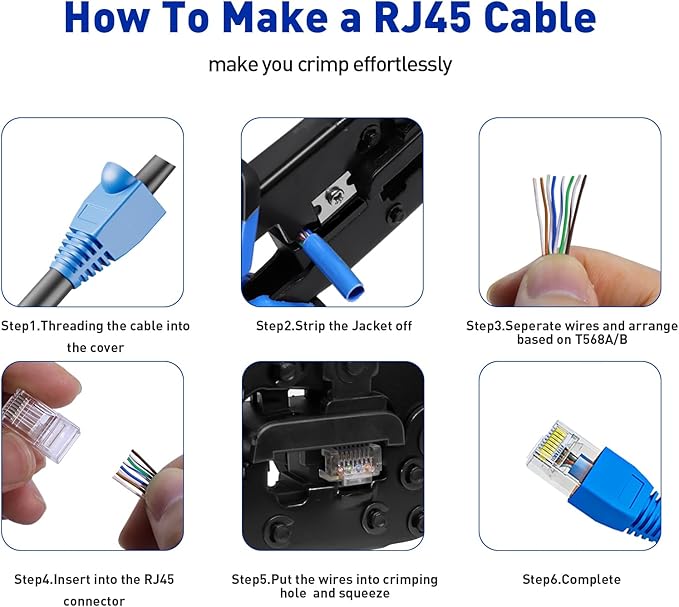 How To Make a RJ45 Cable

make you crimp effortlessly

Step1.Threading the cable into the cover

Step2.Strip the Jacket off

Step3.Seperate wires and arrange based on T568A/B

Step4.Insert into the RJ45 connector

Step5.Put the wires into crimping hole and squeeze

Step6.Complete