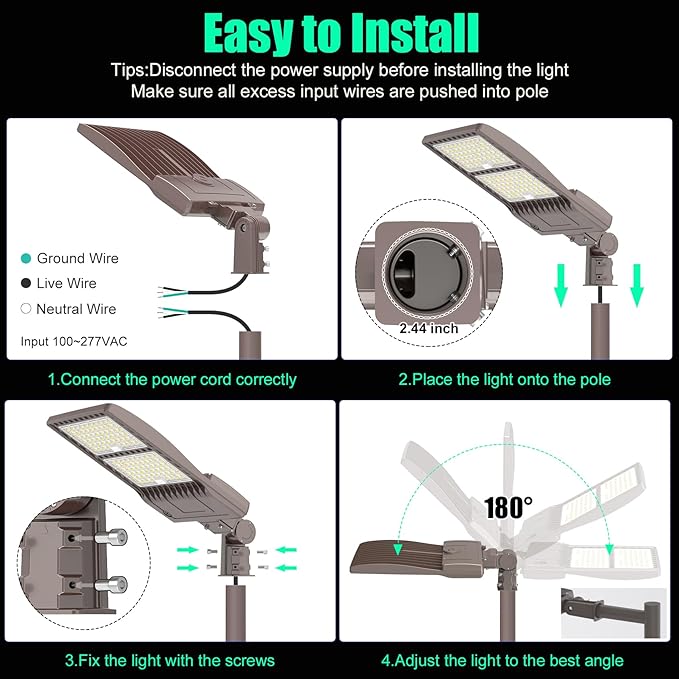 Easy to Install

Tips:Disconnect the power supply before installing the light
Make sure all excess input wires are pushed into pole

Ground Wire
Live Wire
Neutral Wire

Input 100~277VAC

1.Connect the power cord correctly

2.44 inch

2.Place the light onto the pole

3.Fix the light with the screws

180°

4.Adjust the light to the best angle