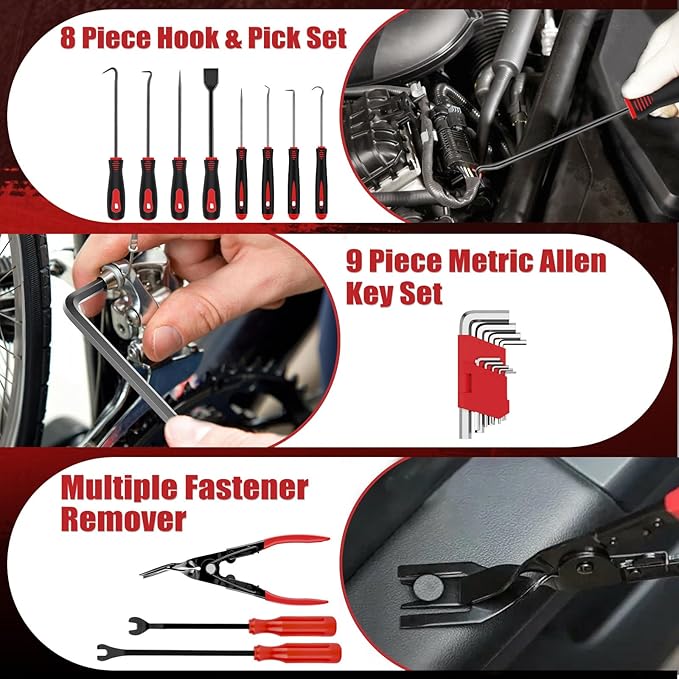 8 Piece Hook & Pick Set

9 Piece Metric Allen Key Set

Multiple Fastener Remover