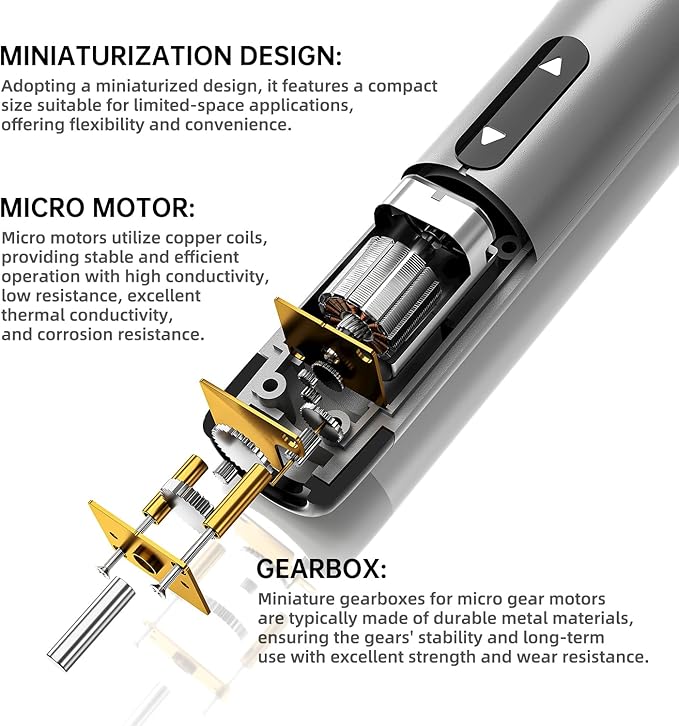 MINIATURIZATION DESIGN:
Adopting a miniaturized design, it features a compact size suitable for limited-space applications, offering flexibility and convenience.

MICRO MOTOR:
Micro motors utilize copper coils, providing stable and efficient operation with high conductivity, low resistance, excellent thermal conductivity, and corrosion resistance.

GEARBOX:
Miniature gearboxes for micro gear motors are typically made of durable metal materials, ensuring the gears' stability and long-term use with excellent strength and wear resistance.