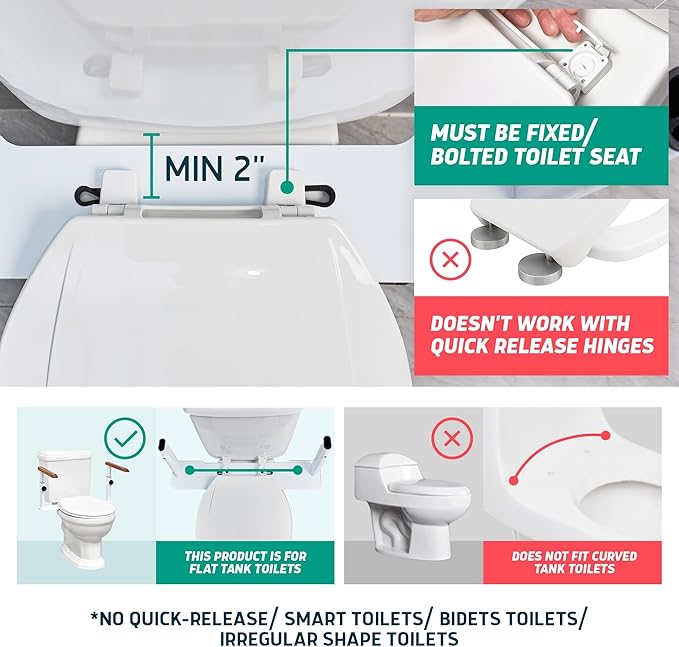 MIN 2"

MUST BE FIXED/ BOLTED TOILET SEAT

DOESN'T WORK WITH QUICK RELEASE HINGES

THIS PRODUCT IS FOR FLAT TANK TOILETS

DOES NOT FIT CURVED TANK TOILETS

*NO QUICK-RELEASE/ SMART TOILETS/ BIDETS TOILETS/ IRREGULAR SHAPE TOILETS