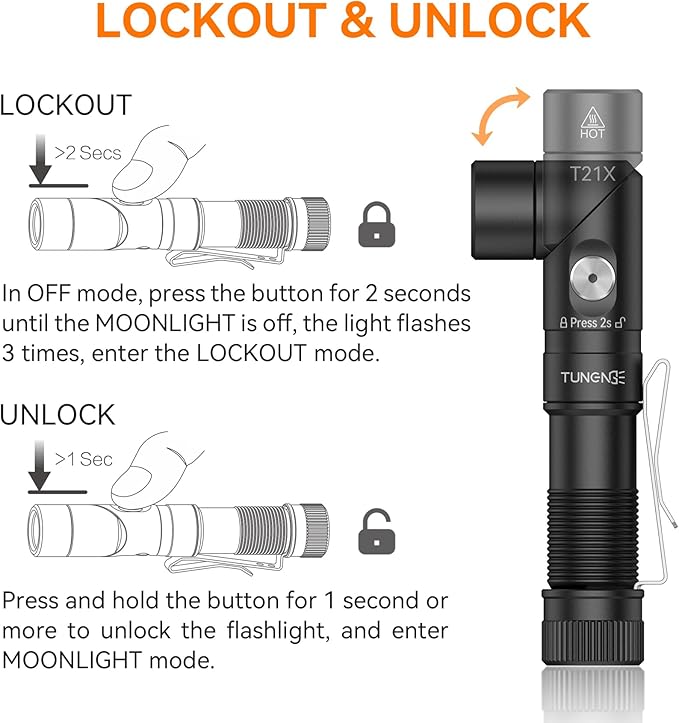 LOCKOUT & UNLOCK

LOCKOUT

>2 Secs

In OFF mode, press the button for 2 seconds until the MOONLIGHT is off, the light flashes 3 times, enter the LOCKOUT mode.

UNLOCK

>1 Sec

Press and hold the button for 1 second or more to unlock the flashlight, and enter MOONLIGHT mode.

HOT

T21X

Press 2s

TUNGNSE