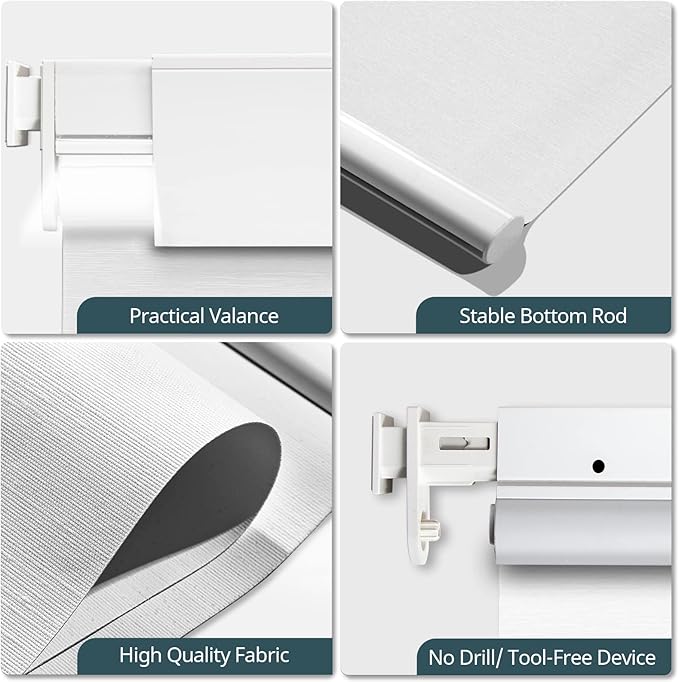 Practical Valance

Stable Bottom Rod

High Quality Fabric

No Drill/ Tool-Free Device