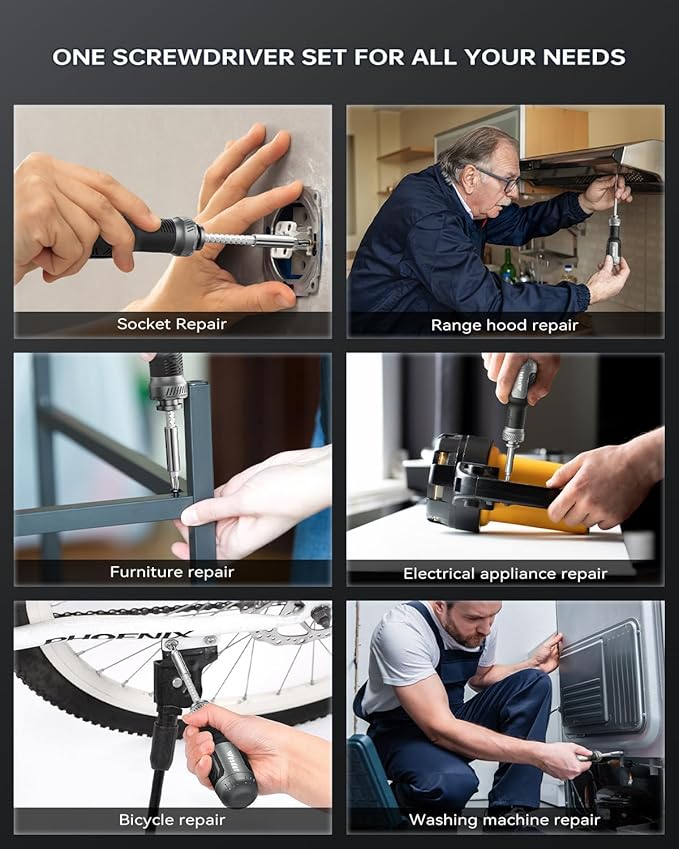 ONE SCREWDRIVER SET FOR ALL YOUR NEEDS

Socket Repair

Range hood repair

Furniture repair

Electrical appliance repair

PHOENIX

Bicycle repair

Washing machine repair