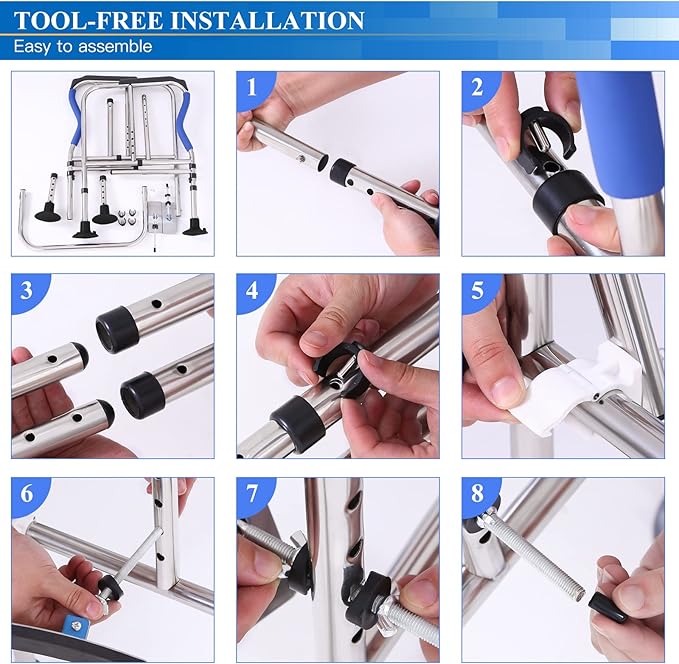 TOOL-FREE INSTALLATION
Easy to assemble

1

2

3

4

5

6

7

8