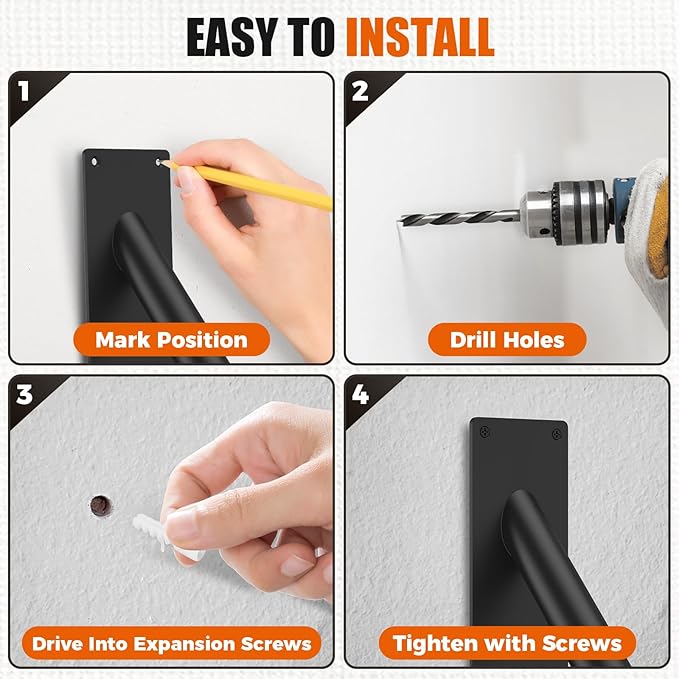 EASY TO INSTALL

1

Mark Position

2

Drill Holes

3

Drive Into Expansion Screws

4

Tighten with Screws