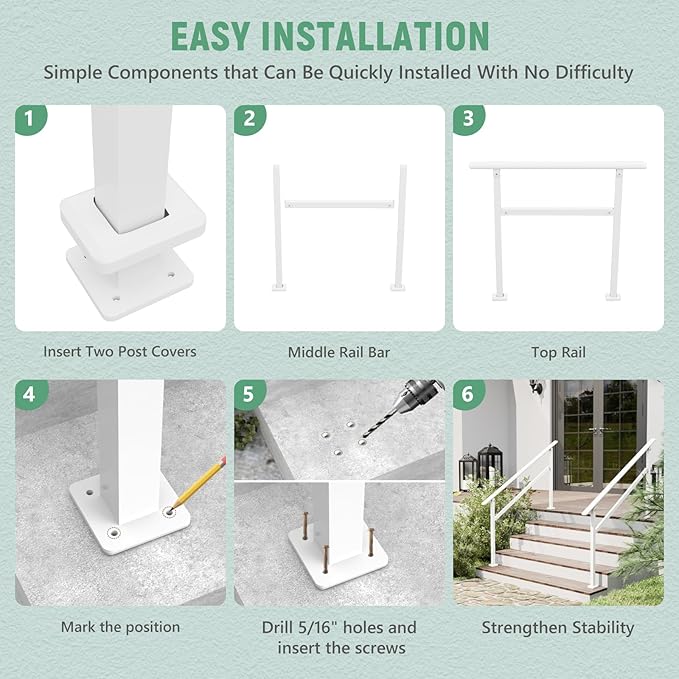 EASY INSTALLATION

Simple Components that Can Be Quickly Installed With No Difficulty

1

Insert Two Post Covers

2

Middle Rail Bar

3

Top Rail

4

Mark the position

5

Drill 5/16" holes and insert the screws

6

Strengthen Stability