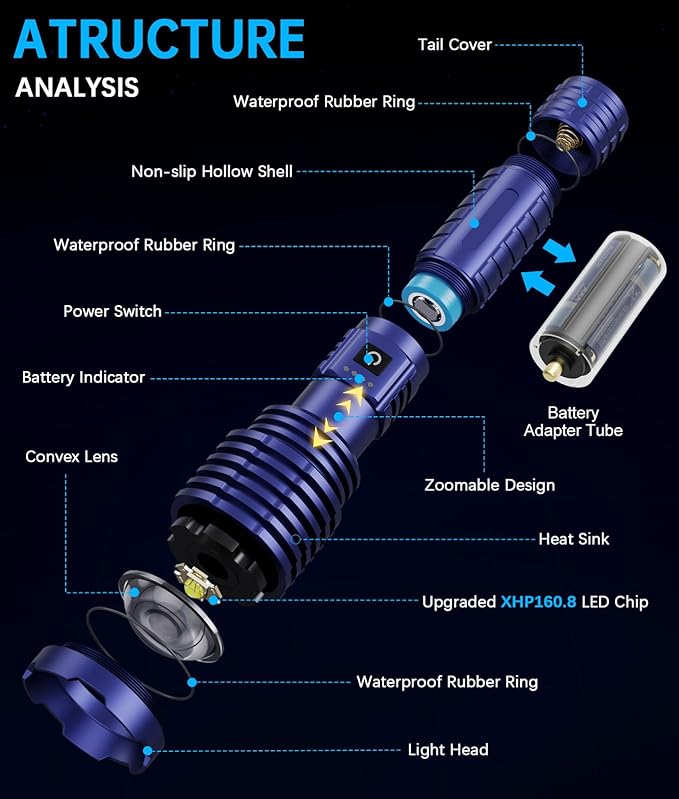 ATRUCTURE
ANALYSIS

Tail Cover

Waterproof Rubber Ring

Non-slip Hollow Shell

Waterproof Rubber Ring

Power Switch

Battery Indicator

Battery Adapter Tube

Convex Lens

Zoomable Design

Heat Sink

Upgraded XHP160.8 LED Chip

Waterproof Rubber Ring

Light Head