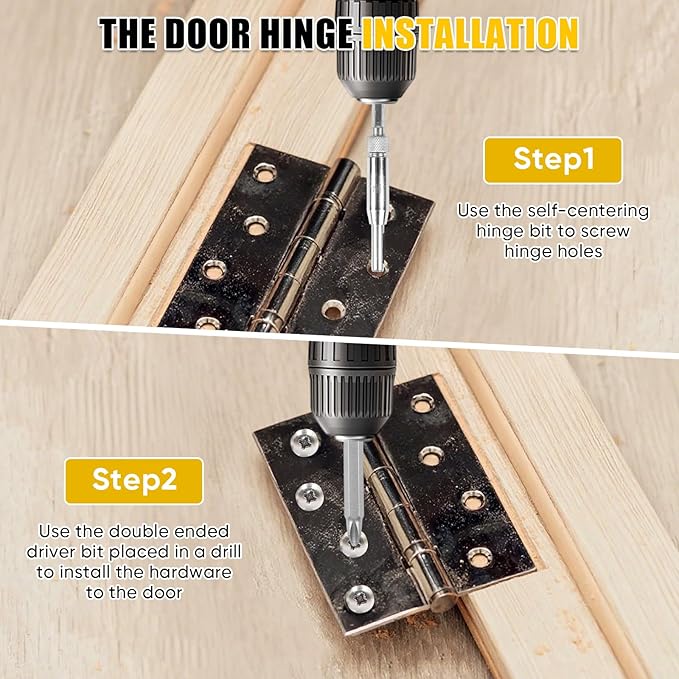 THE DOOR HINGE INSTALLATION

Step1

Use the self-centering hinge bit to screw hinge holes

Step2

Use the double ended driver bit placed in a drill to install the hardware to the door