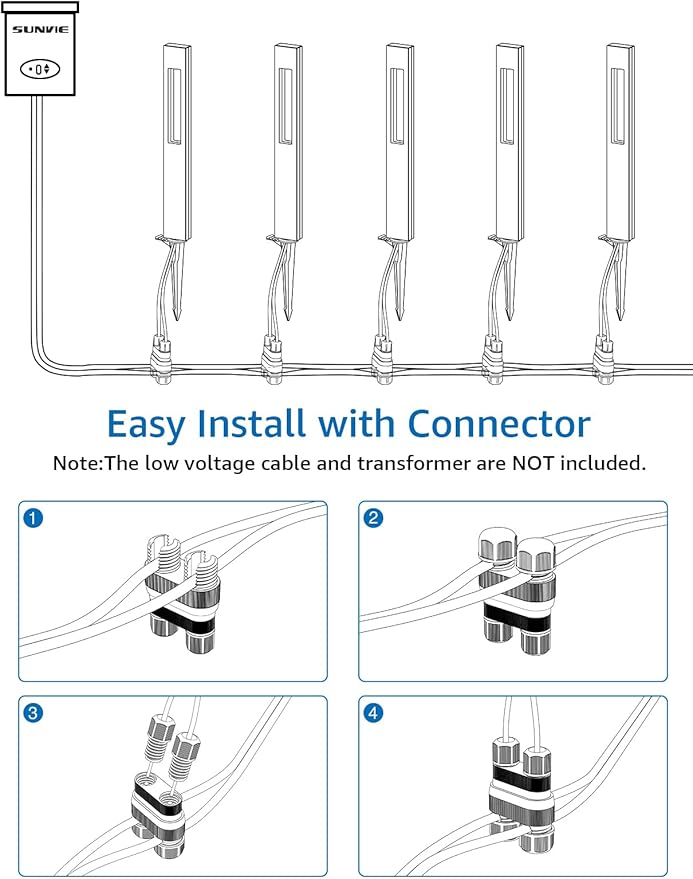 SUNVIE

Easy Install with Connector

Note:The low voltage cable and transformer are NOT included.

1

2

3

4