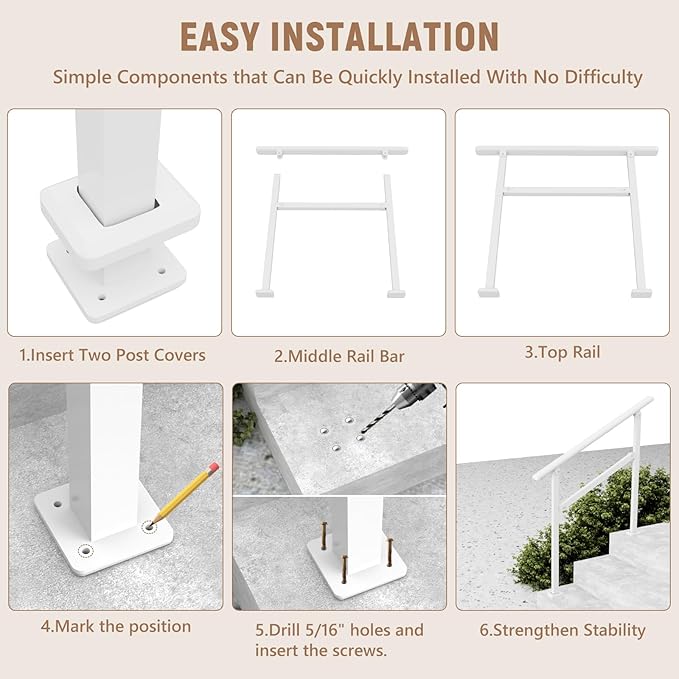 EASY INSTALLATION

Simple Components that Can Be Quickly Installed With No Difficulty

1.Insert Two Post Covers

2.Middle Rail Bar

3.Top Rail

4.Mark the position

5.Drill 5/16" holes and insert the screws.

6.Strengthen Stability