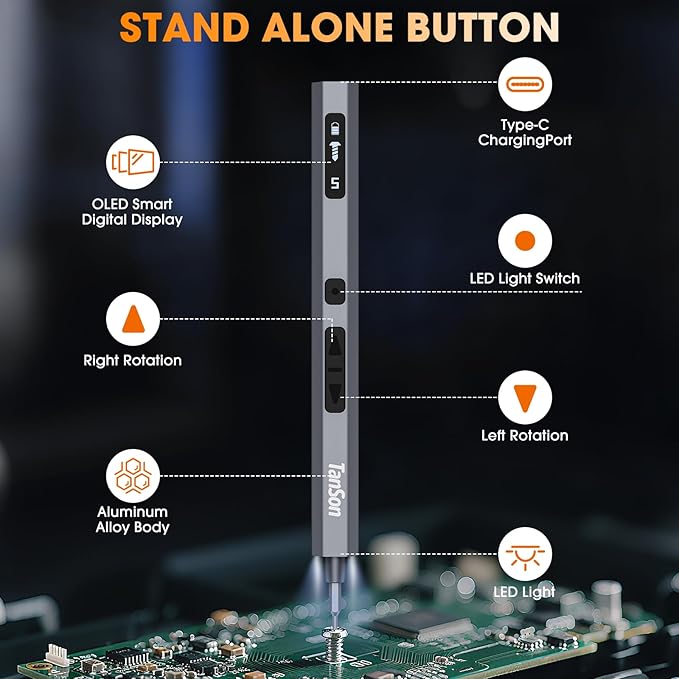 STAND ALONE BUTTON

Type-C
ChargingPort

OLED Smart
Digital Display

5

LED Light Switch

Right Rotation

Left Rotation

TanSon

Aluminum
Alloy Body

LED Light