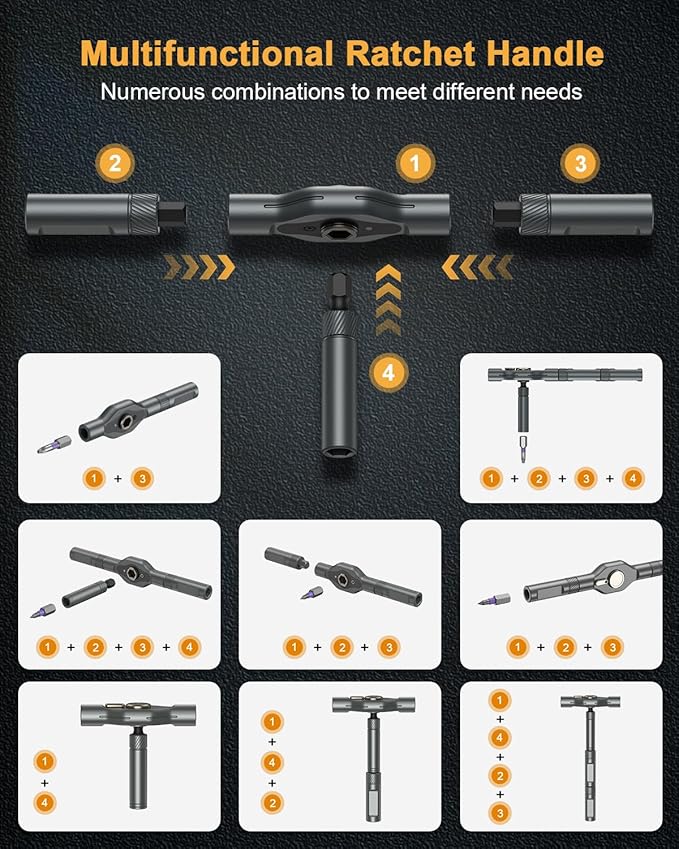 Multifunctional Ratchet Handle
Numerous combinations to meet different needs

2

1

3

4

1 + 3

1 + 2 + 3 + 4

1 + 2 + 3 + 4

1 + 2 + 3

1 + 2 + 3

1 + 4

1 + 4 + 2

1 + 4 + 2 + 3